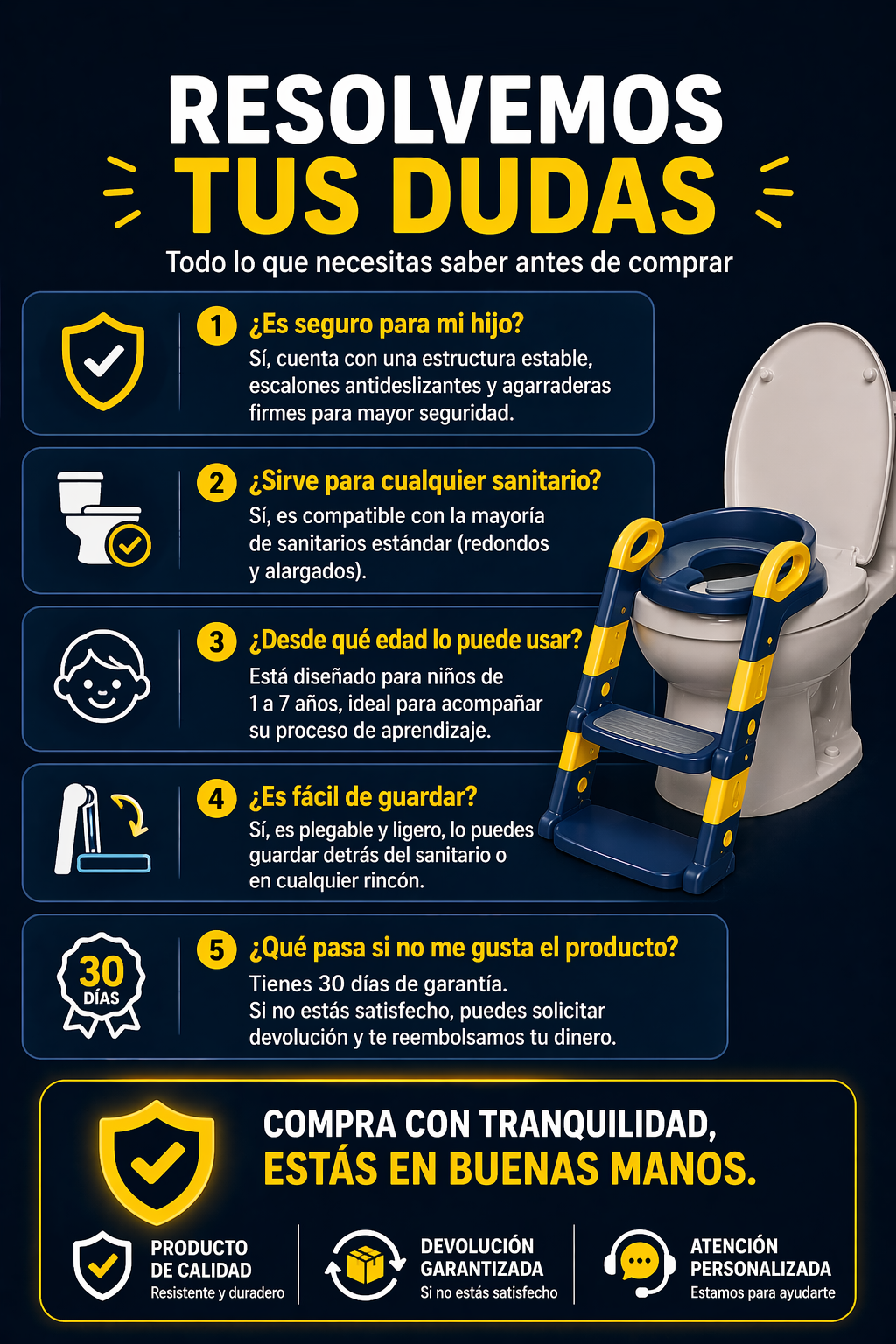 RESOLVEMOS
TUS DUDAS

Todo lo que necesitas saber antes de comprar

1 ¿Es seguro para mi hijo?
Sí, cuenta con una estructura estable, escalones antideslizantes y agarraderas firmes para mayor seguridad.

2 ¿Sirve para cualquier sanitario?
Sí, es compatible con la mayoría de sanitarios estándar (redondos y alargados).

3 ¿Desde qué edad lo puede usar?
Está diseñado para niños de 1 a 7 años, ideal para acompañar su proceso de aprendizaje.

4 ¿Es fácil de guardar?
Sí, es plegable y ligero, lo puedes guardar detrás del sanitario o en cualquier rincón.

30 DÍAS

5 ¿Qué pasa si no me gusta el producto?
Tienes 30 días de garantía.
Si no estás satisfecho, puedes solicitar devolución y te reembolsamos tu dinero.

COMPRA CON TRANQUILIDAD,
ESTÁS EN BUENAS MANOS.

PRODUCTO DE CALIDAD
Resistente y duradero

DEVOLUCIÓN GARANTIZADA
Si no estás satisfecho

ATENCIÓN PERSONALIZADA
Estamos para ayudarte