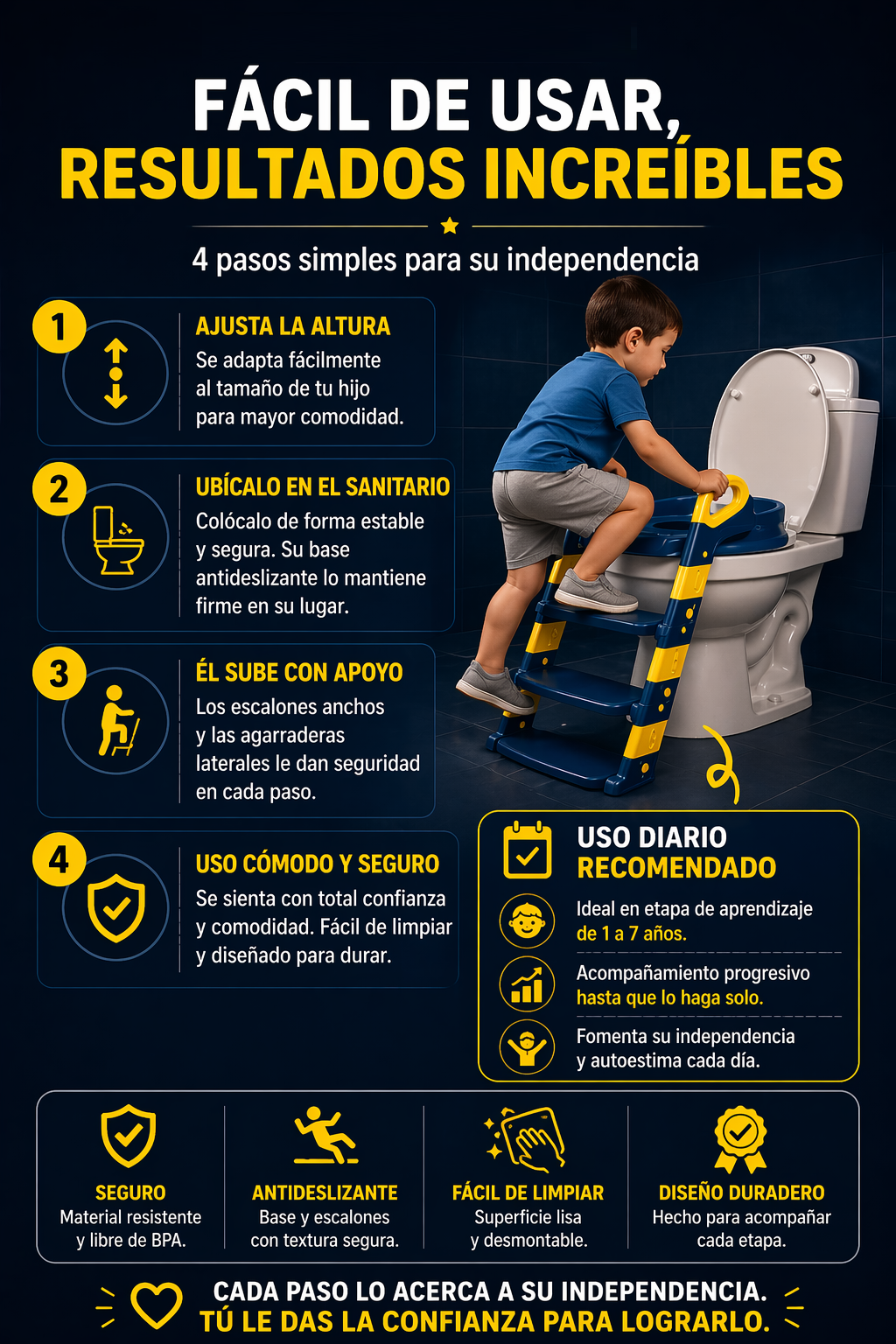 FÁCIL DE USAR,
RESULTADOS INCREÍBLES

4 pasos simples para su independencia

1
AJUSTA LA ALTURA
Se adapta fácilmente al tamaño de tu hijo para mayor comodidad.

2
UBÍCALO EN EL SANITARIO
Colócalo de forma estable y segura. Su base antideslizante lo mantiene firme en su lugar.

3
ÉL SUBE CON APOYO
Los escalones anchos y las agarraderas laterales le dan seguridad en cada paso.

4
USO CÓMODO Y SEGURO
Se sienta con total confianza y comodidad. Fácil de limpiar y diseñado para durar.

USO DIARIO RECOMENDADO
Ideal en etapa de aprendizaje de 1 a 7 años.
Acompañamiento progresivo hasta que lo haga solo.
Fomenta su independencia y autoestima cada día.

SEGURO
Material resistente y libre de BPA.

ANTIDESLIZANTE
Base y escalones con textura segura.

FÁCIL DE LIMPIAR
Superficie lisa y desmontable.

DISEÑO DURADERO
Hecho para acompañar cada etapa.

CADA PASO LO ACERCA A SU INDEPENDENCIA.
TÚ LE DAS LA CONFIANZA PARA LOGRARLO.